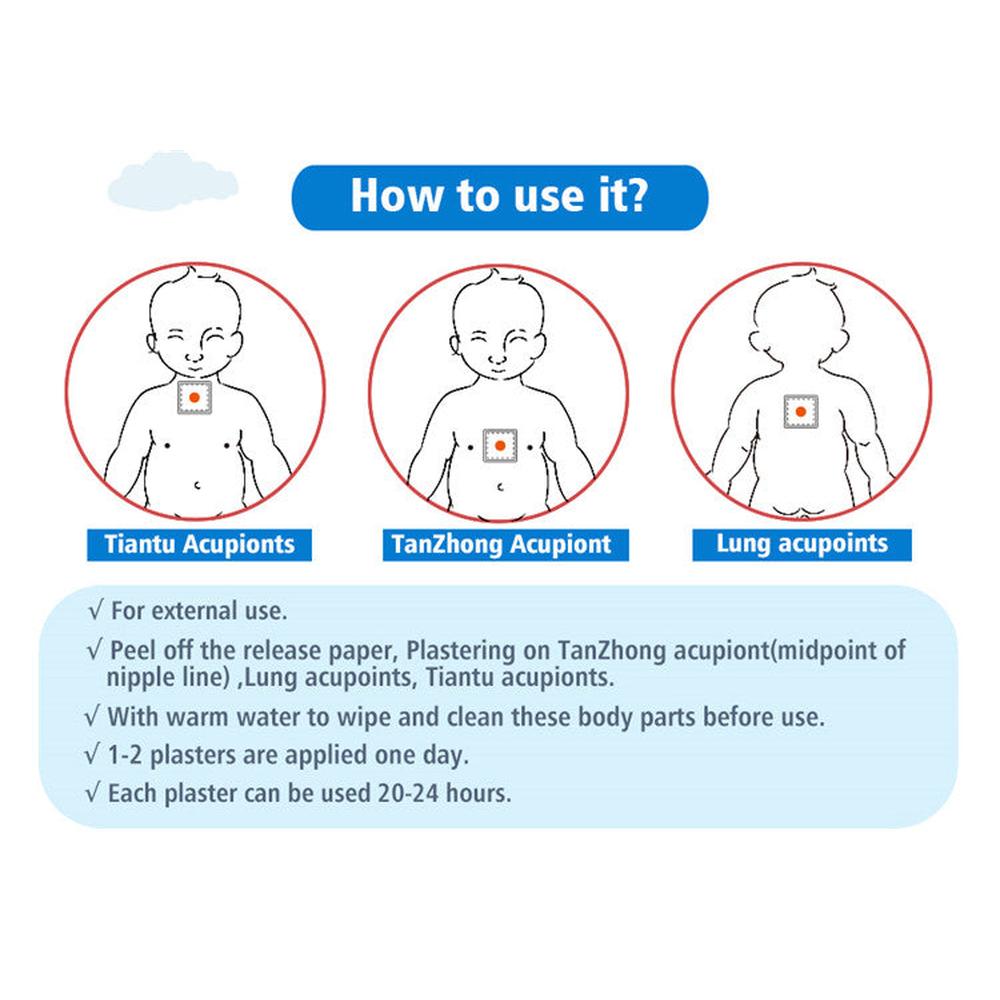 How to use it?

Tiantu Acupionts

TanZhong Acupiont

Lung acupoints

√ For external use.

√ Peel off the release paper, Plastering on TanZhong acupiont(midpoint of nipple line) ,Lung acupoints, Tiantu acupionts.

√ With warm water to wipe and clean these body parts before use.

√ 1-2 plasters are applied one day.

√ Each plaster can be used 20-24 hours.