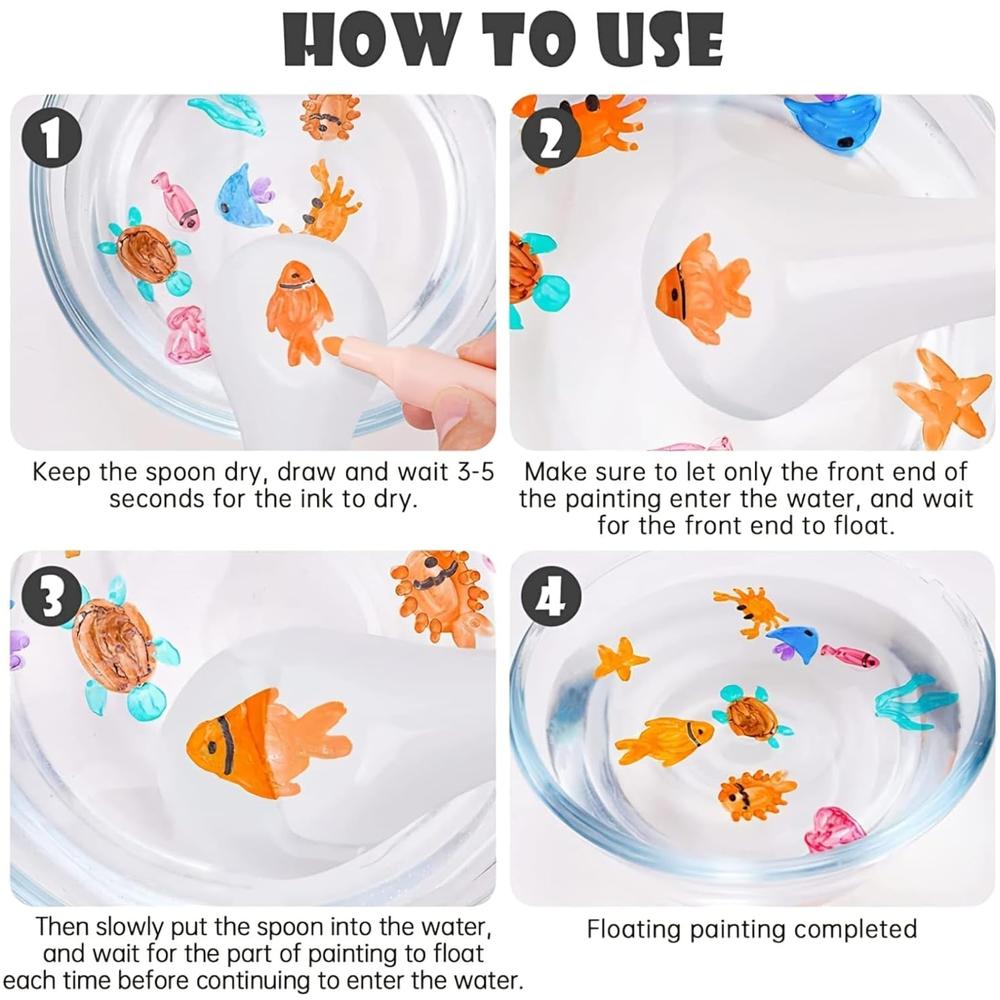 HOW TO USE

1

Keep the spoon dry, draw and wait 3-5 seconds for the ink to dry.

2

Make sure to let only the front end of the painting enter the water, and wait for the front end to float.

3

Then slowly put the spoon into the water, and wait for the part of painting to float each time before continuing to enter the water.

4

Floating painting completed