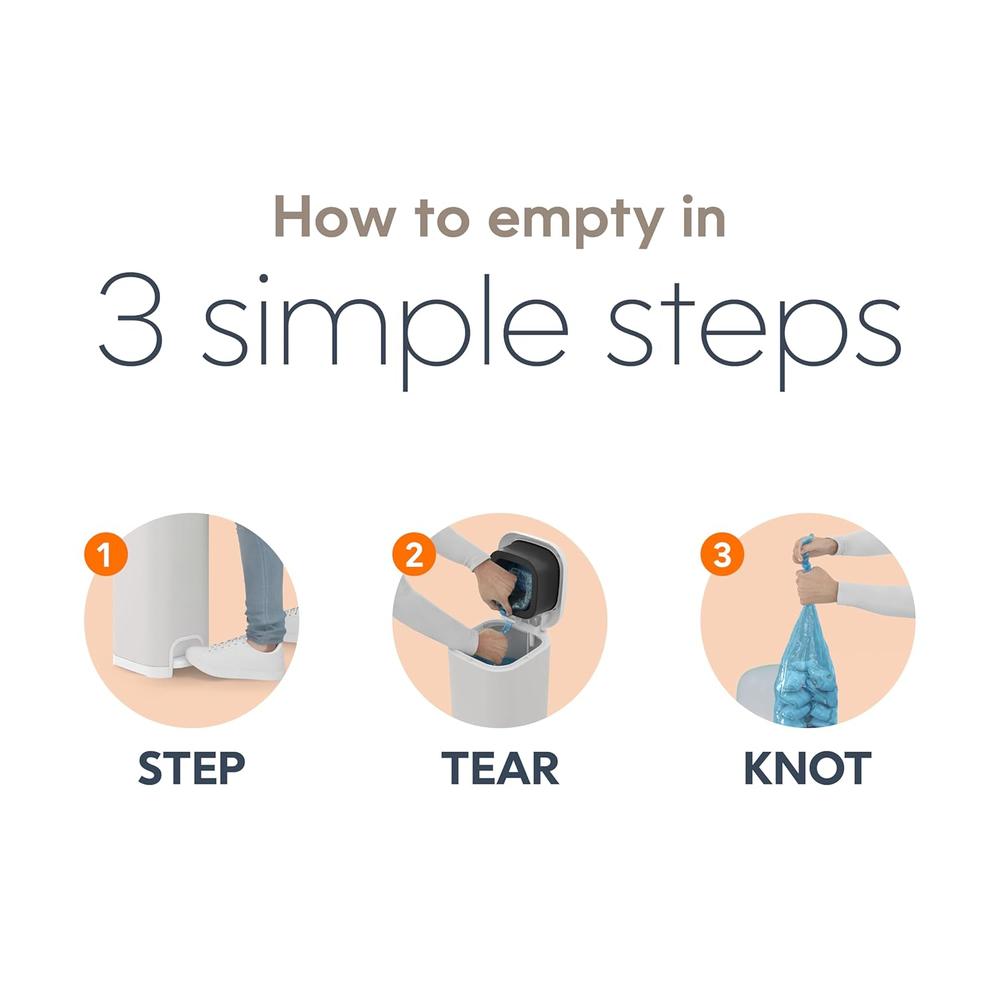 How to empty in
3 simple steps

1
STEP

2
TEAR

3
KNOT